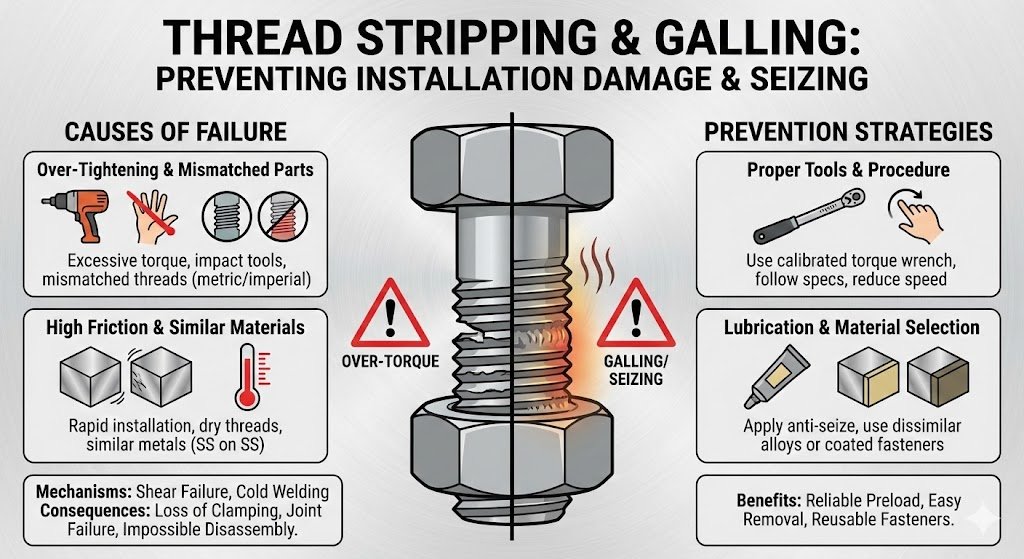 THREAD STRIPPING & GALLING:
PREVENTING INSTALLATION DAMAGE & SEIZING

CAUSES OF FAILURE

Over-Tightening & Mismatched Parts

Excessive torque, impact tools, mismatched threads (metric/imperial)

High Friction & Similar Materials

Rapid installation, dry threads, similar metals (SS on SS)

Mechanisms: Shear Failure, Cold Welding
Consequences: Loss of Clamping, Joint Failure, Impossible Disassembly.

OVER-TORQUE

GALLING/ SEIZING

PREVENTION STRATEGIES

Proper Tools & Procedure

Use calibrated torque wrench, follow specs, reduce speed

Lubrication & Material Selection

Apply anti-seize, use dissimilar alloys or coated fasteners

Benefits: Reliable Preload, Easy Removal, Reusable Fasteners.